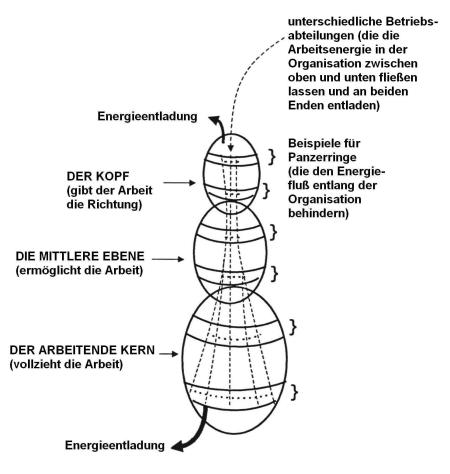 unterschiedliche Betriebsabteilungen (die die Arbeitsenergie in der Organisation zwischen oben und unten fließen lassen und an beiden Enden entladen)

Energieentladung

Beispiele für Panzerringe (die den Energiefluß entlang der Organisation behindern)

DER KOPF (gibt der Arbeit die Richtung)

DIE MITTLERE EBENE (ermöglicht die Arbeit)

DER ARBEITENDE KERN (vollzieht die Arbeit)

Energieentladung